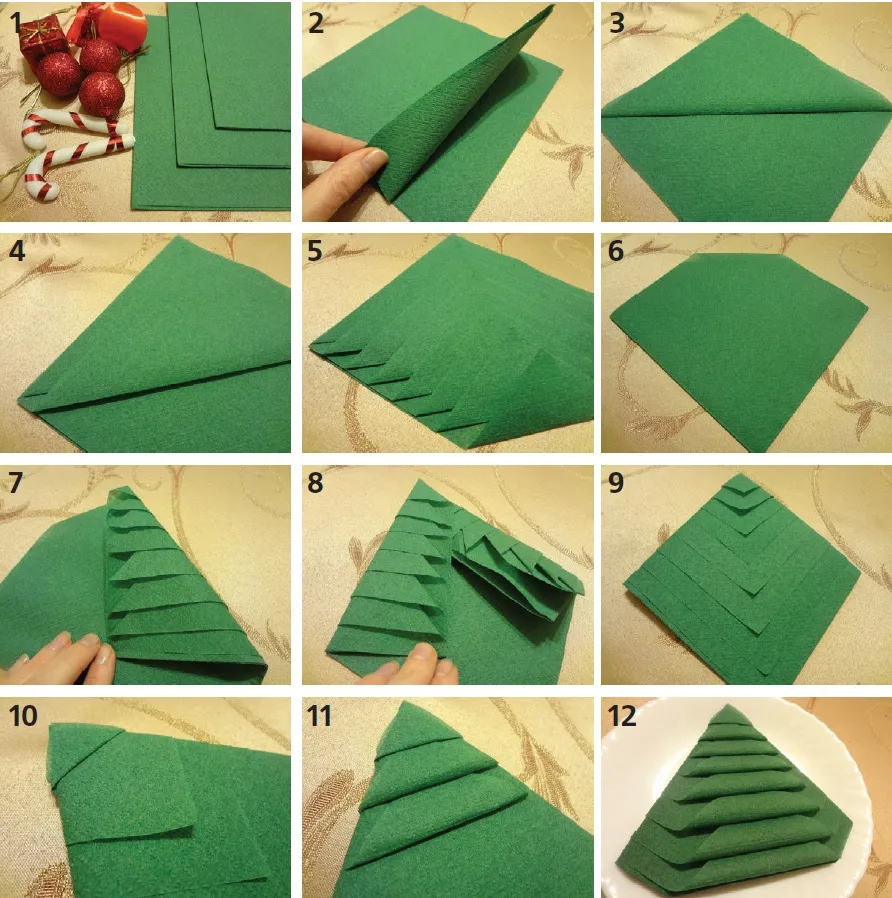 1
2
3
4
5
6
7
8
9
10
11
12